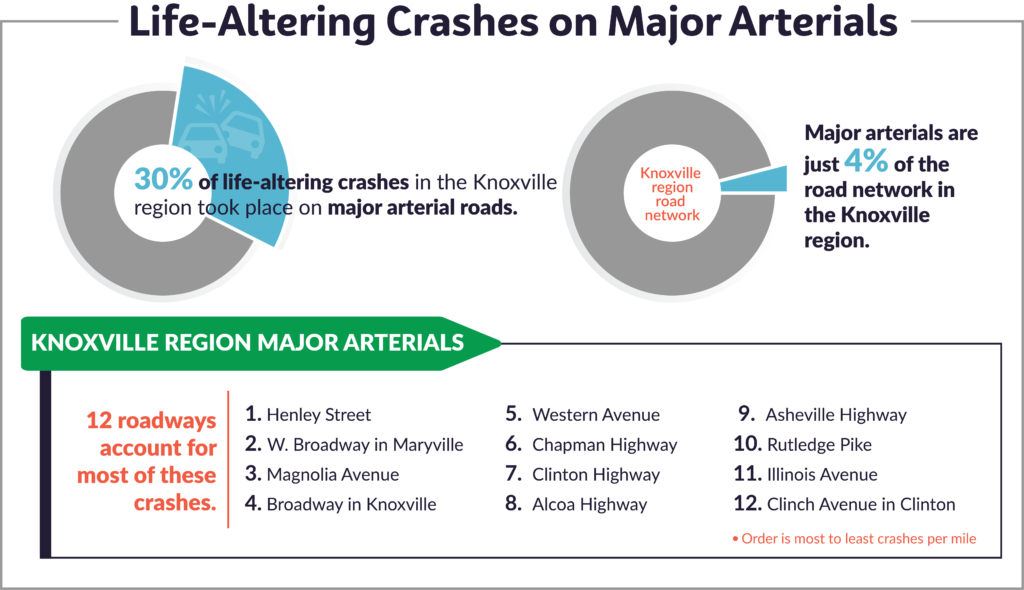 Life-Altering Crashes on Major Arterials

30% of life-altering crashes in the Knoxville region took place on major arterial roads.

Knoxville region road network

Major arterials are just 4% of the road network in the Knoxville region.

KNOXVILLE REGION MAJOR ARTERIALS

12 roadways account for most of these crashes.

1. Henley Street
2. W. Broadway in Maryville
3. Magnolia Avenue
4. Broadway in Knoxville

5. Western Avenue
6. Chapman Highway
7. Clinton Highway
8. Alcoa Highway

9. Asheville Highway
10. Rutledge Pike
11. Illinois Avenue
12. Clinch Avenue in Clinton

• Order is most to least crashes per mile